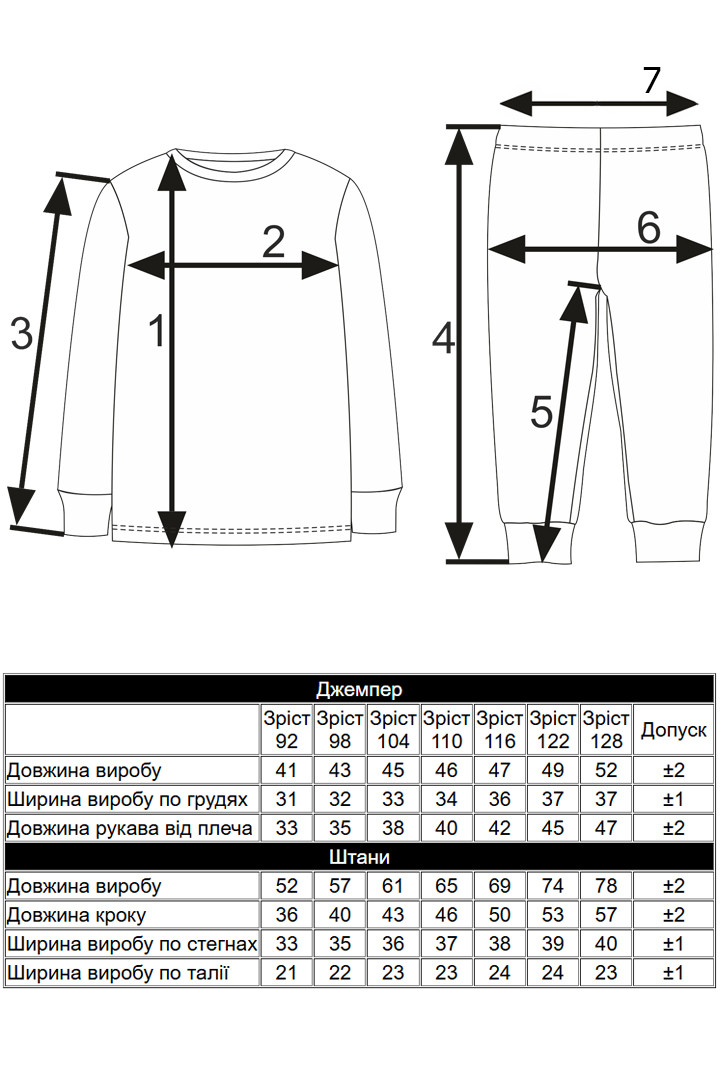 7

2

6

3

1

4

5

| Джемпер | | | | | | | | |
|---|---|---|---|---|---|---|---|---|
| | Зріст 92 | Зріст 98 | Зріст 104 | Зріст 110 | Зріст 116 | Зріст 122 | Зріст 128 | Допуск |
| Довжина виробу | 41 | 43 | 45 | 46 | 47 | 49 | 52 | ±2 |
| Ширина виробу по грудях | 31 | 32 | 33 | 34 | 36 | 37 | 37 | ±1 |
| Довжина рукава від плеча | 33 | 35 | 38 | 40 | 42 | 45 | 47 | ±2 |
| Штани | | | | | | | | |
| Довжина виробу | 52 | 57 | 61 | 65 | 69 | 74 | 78 | ±2 |
| Довжина кроку | 36 | 40 | 43 | 46 | 50 | 53 | 57 | ±2 |
| Ширина виробу по стегнах | 33 | 35 | 36 | 37 | 38 | 39 | 40 | ±1 |
| Ширина виробу по талії | 21 | 22 | 23 | 23 | 24 | 24 | 23 | ±1 |